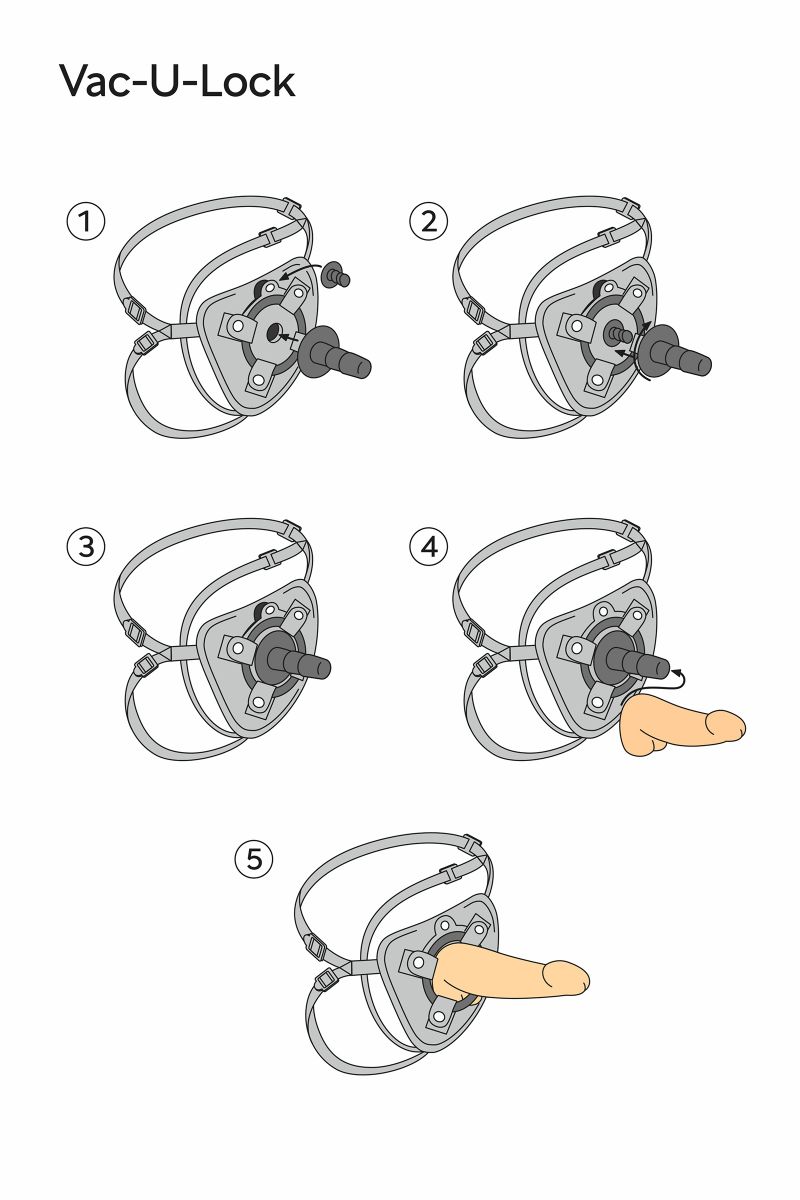 Vac-U-Lock

1

2

3

4

5