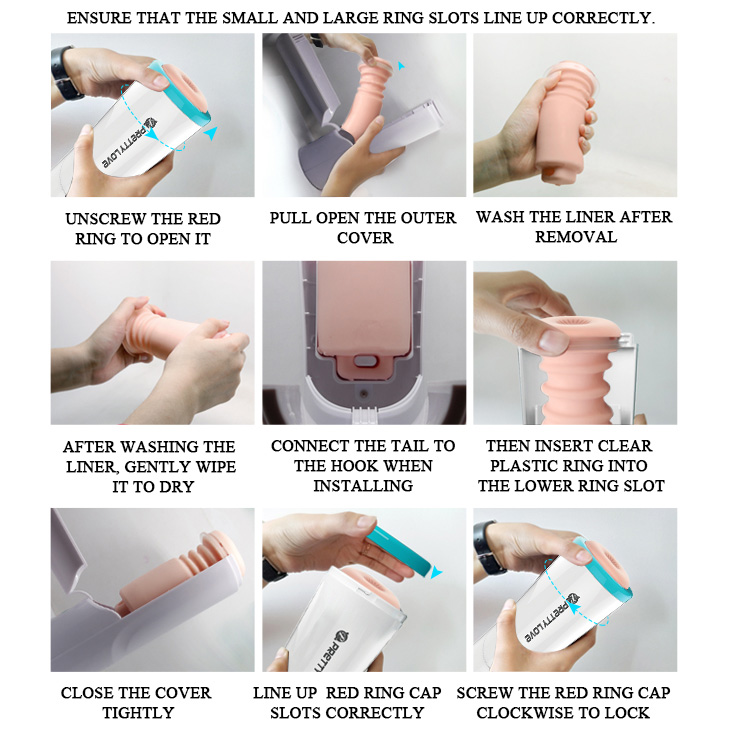 ENSURE THAT THE SMALL AND LARGE RING SLOTS LINE UP CORRECTLY.

PRETTY LOVE

UNSCREW THE RED RING TO OPEN IT

PULL OPEN THE OUTER COVER

WASH THE LINER AFTER REMOVAL

AFTER WASHING THE LINER, GENTLY WIPE IT TO DRY

CONNECT THE TAIL TO THE HOOK WHEN INSTALLING

THEN INSERT CLEAR PLASTIC RING INTO THE LOWER RING SLOT

PRETTY

PRETTY LOVE

CLOSE THE COVER TIGHTLY

LINE UP RED RING CAP SLOTS CORRECTLY

SCREW THE RED RING CAP CLOCKWISE TO LOCK